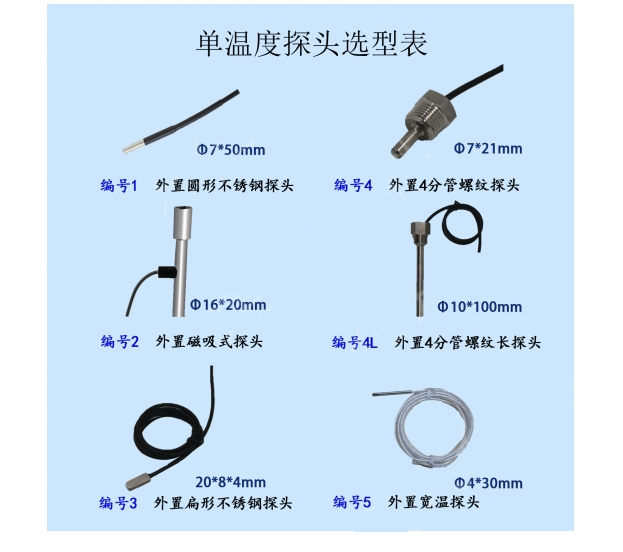 单温度探头选型表

Φ7*50mm

编号1 外置圆形不锈钢探头

Φ7*21mm

编号4 外置4分管螺纹探头

Φ16*20mm

编号2 外置磁吸式探头

Φ10*100mm

编号4L 外置4分管螺纹长探头

20*8*4mm

编号3 外置扁形不锈钢探头

Φ4*30mm

编号5 外置宽温探头